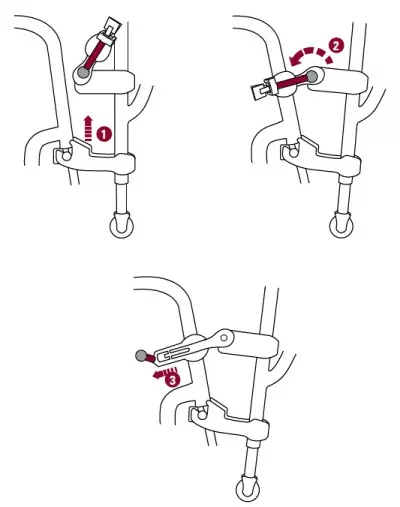 1

2

3